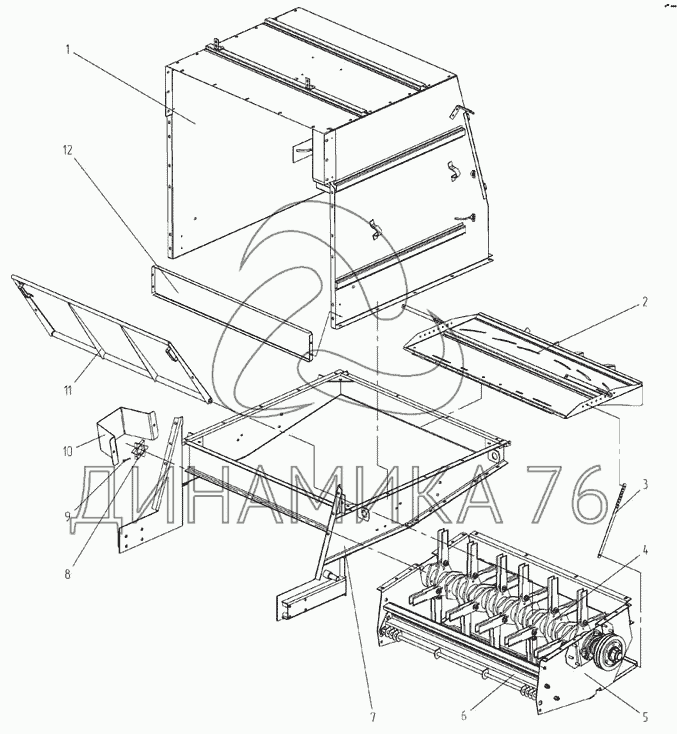 1
12
2
11
10
9
8
3
4
7
6
5
ДИНАМИКА 76